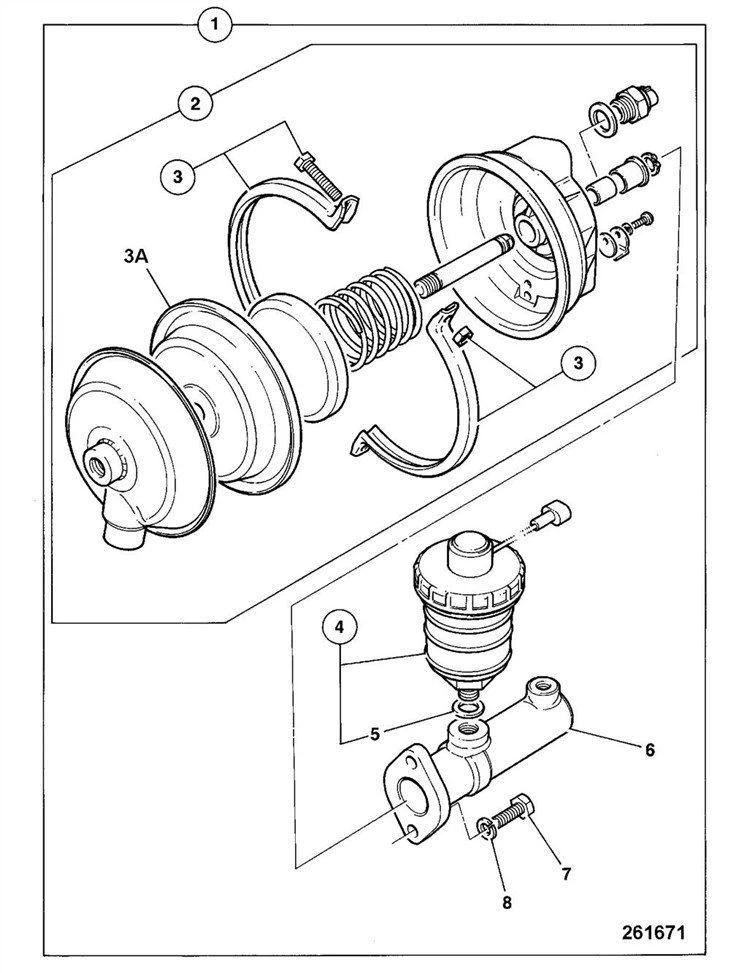 1
2
3
3A
3
4
5
6
7
8
261671